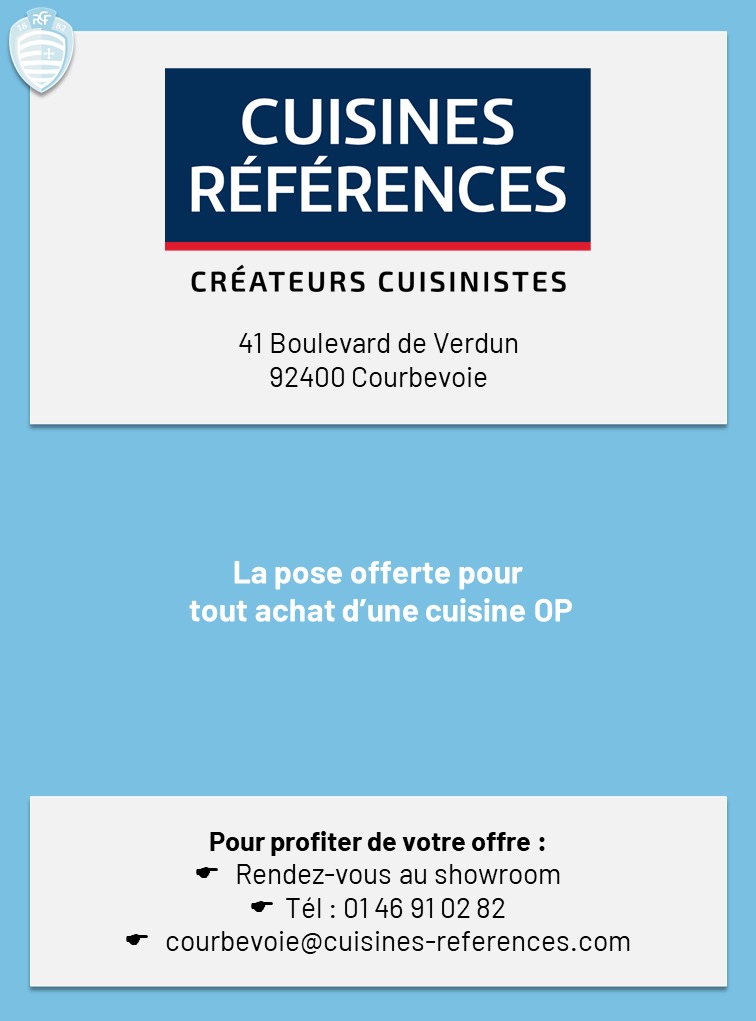 CUISINES
RÉFÉRENCES

CRÉATEURS CUISINISTES

41 Boulevard de Verdun
92400 Courbevoie

La pose offerte pour tout achat d'une cuisine OP

Pour profiter de votre offre :
☛ Rendez-vous au showroom
☛ Tél : 01 46 91 02 82
☛ courbevoie@cuisines-references.com